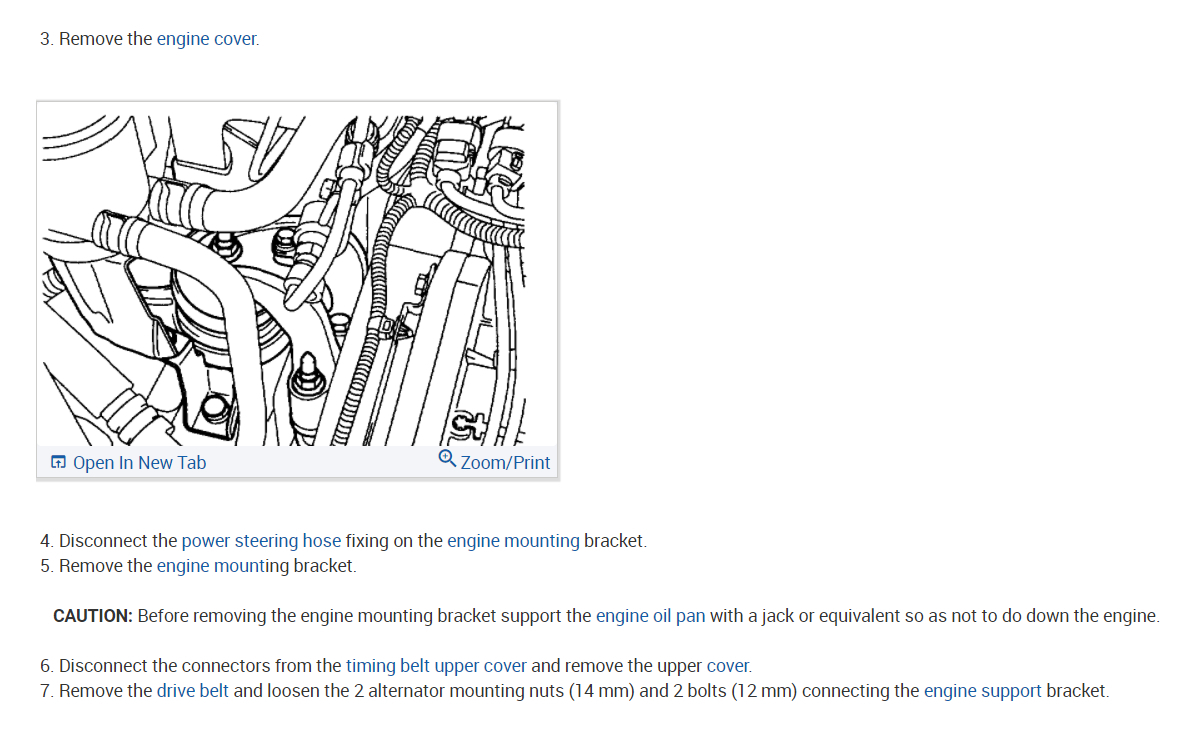 3. Remove the engine cover.

Open In New Tab
Zoom/Print

4. Disconnect the power steering hose fixing on the engine mounting bracket.
5. Remove the engine mounting bracket.

CAUTION: Before removing the engine mounting bracket support the engine oil pan with a jack or equivalent so as not to do down the engine.

6. Disconnect the connectors from the timing belt upper cover and remove the upper cover.
7. Remove the drive belt and loosen the 2 alternator mounting nuts (14 mm) and 2 bolts (12 mm) connecting the engine support bracket.