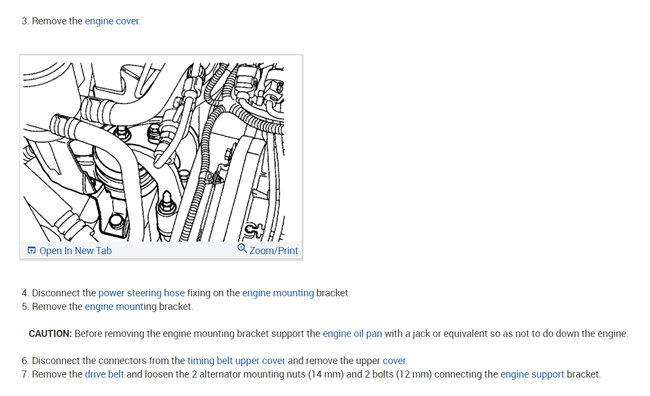 3. Remove the engine cover.

Open In New Tab

Zoom/Print

4. Disconnect the power steering hose fixing on the engine mounting bracket.
5. Remove the engine mounting bracket.

CAUTION: Before removing the engine mounting bracket support the engine oil pan with a jack or equivalent so as not to do down the engine.

6. Disconnect the connectors from the timing belt upper cover and remove the upper cover.
7. Remove the drive belt and loosen the 2 alternator mounting nuts (14 mm) and 2 bolts (12 mm) connecting the engine support bracket.