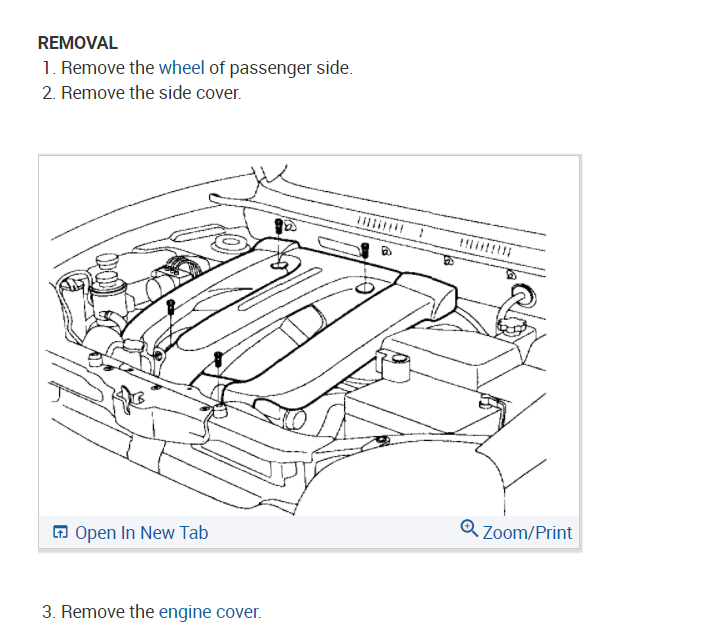 REMOVAL
1. Remove the wheel of passenger side.
2. Remove the side cover.

Open In New Tab
Zoom/Print

3. Remove the engine cover.