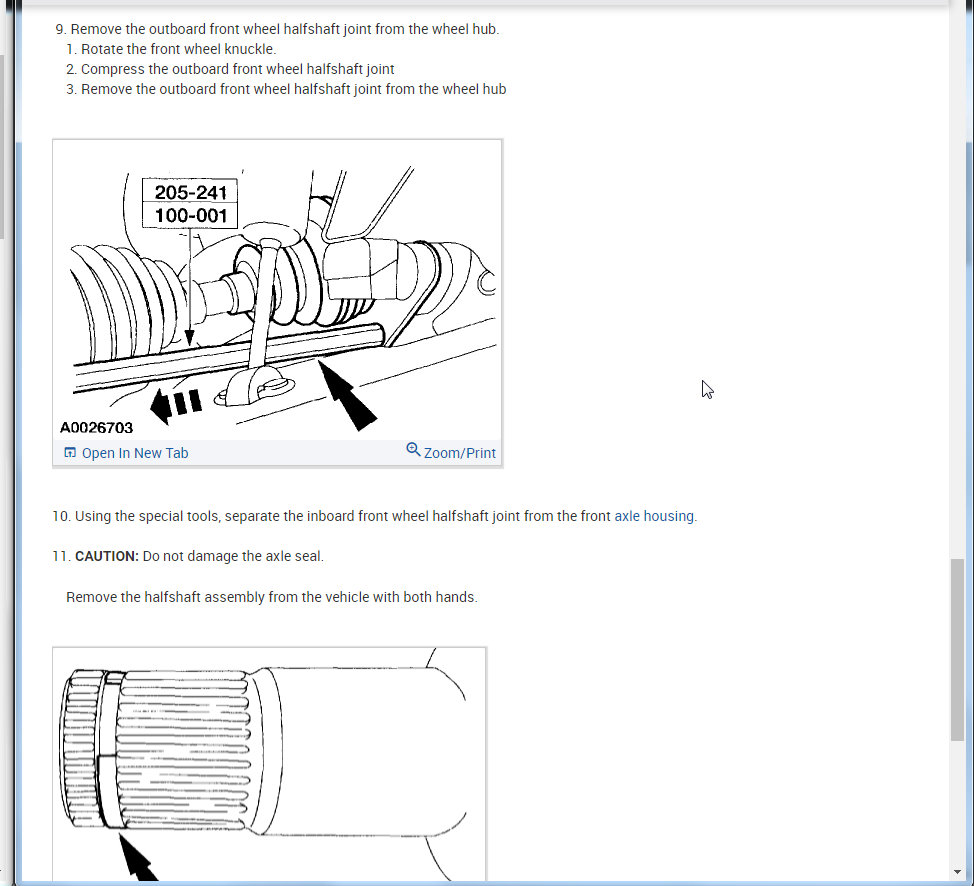 9. Remove the outboard front wheel halfshaft joint from the wheel hub.
1. Rotate the front wheel knuckle.
2. Compress the outboard front wheel halfshaft joint
3. Remove the outboard front wheel halfshaft joint from the wheel hub

205-241
100-001

A0026703

Open In New Tab
Zoom/Print

10. Using the special tools, separate the inboard front wheel halfshaft joint from the front axle housing.

11. CAUTION: Do not damage the axle seal.

Remove the halfshaft assembly from the vehicle with both hands.