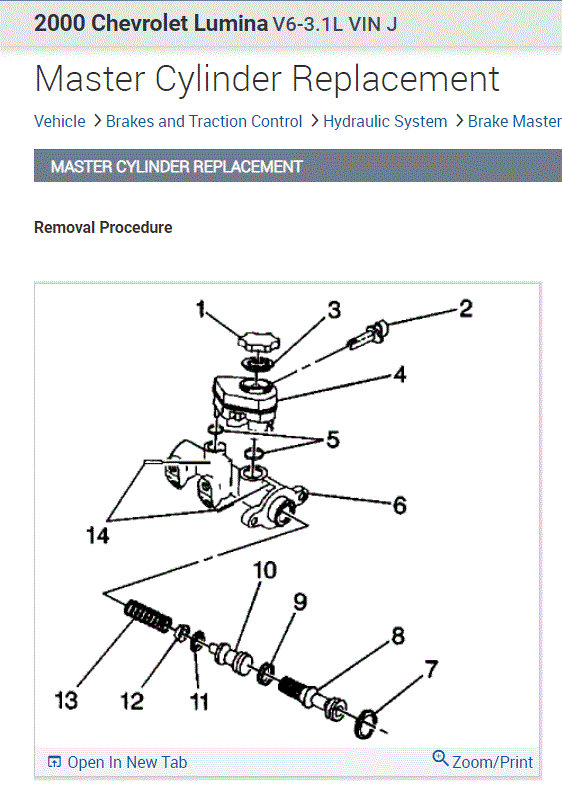 2000 Chevrolet Lumina V6-3.1L VIN J

Master Cylinder Replacement

Vehicle > Brakes and Traction Control > Hydraulic System > Brake Master

MASTER CYLINDER REPLACEMENT

Removal Procedure

1
3
2
4
5
6
14
10
9
8
7
13
12
11

Open In New Tab
Zoom/Print