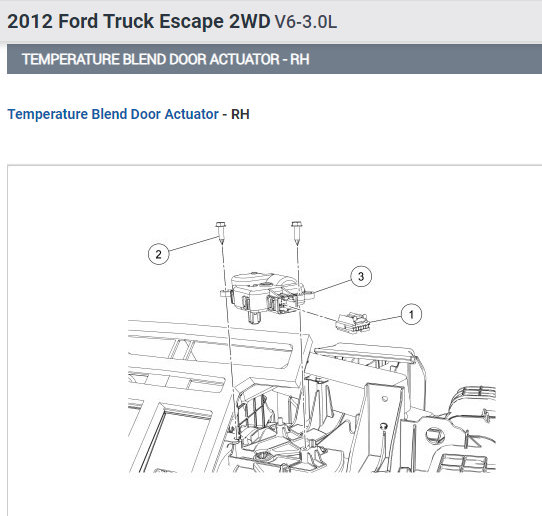 2012 Ford Truck Escape 2WD V6-3.0L

TEMPERATURE BLEND DOOR ACTUATOR - RH

Temperature Blend Door Actuator - RH

2

3

1