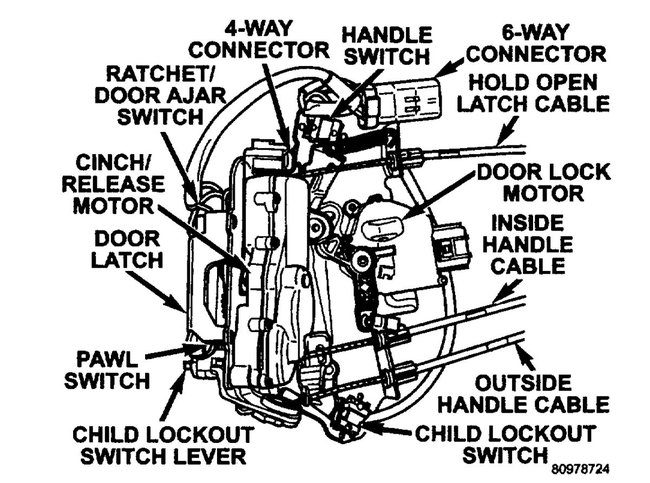 4-WAY CONNECTOR

HANDLE SWITCH

6-WAY CONNECTOR

RATCHET/ DOOR AJAR SWITCH

HOLD OPEN LATCH CABLE

CINCH/ RELEASE MOTOR

DOOR LOCK MOTOR

DOOR LATCH

INSIDE HANDLE CABLE

PAWL SWITCH

OUTSIDE HANDLE CABLE

CHILD LOCKOUT SWITCH LEVER

CHILD LOCKOUT SWITCH

80978724