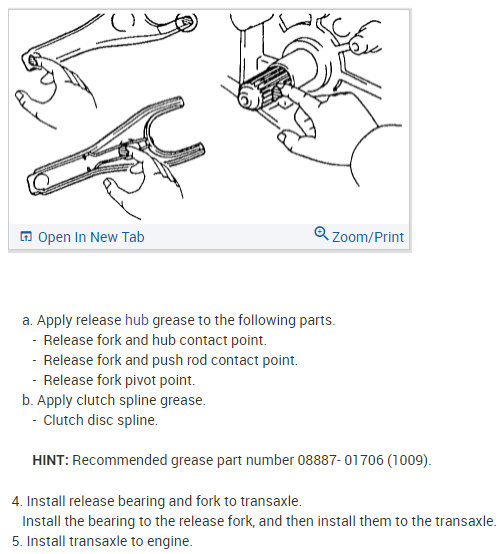 Open In New Tab

Zoom/Print

a. Apply release hub grease to the following parts.
- Release fork and hub contact point.
- Release fork and push rod contact point.
- Release fork pivot point.
b. Apply clutch spline grease.
- Clutch disc spline.

HINT: Recommended grease part number 08887- 01706 (1009).

4. Install release bearing and fork to transaxle.
Install the bearing to the release fork, and then install them to the transaxle.
5. Install transaxle to engine.