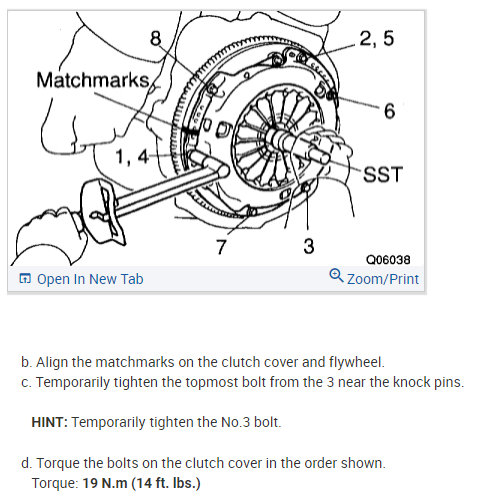 8
2, 5
Matchmarks
6
1, 4
SST
7
3
Q06038
Open In New Tab
Zoom/Print

b. Align the matchmarks on the clutch cover and flywheel.
c. Temporarily tighten the topmost bolt from the 3 near the knock pins.

HINT: Temporarily tighten the No.3 bolt.

d. Torque the bolts on the clutch cover in the order shown.
Torque: 19 N.m (14 ft. lbs.)