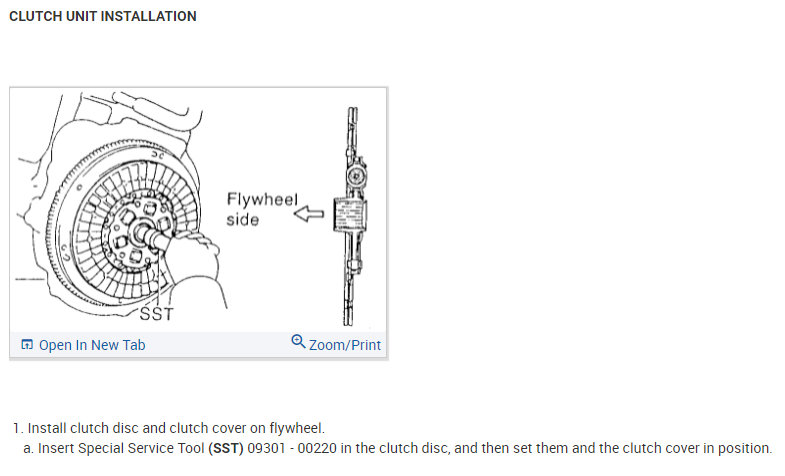 CLUTCH UNIT INSTALLATION

Flywheel side

SST

Open In New Tab

Zoom/Print

1. Install clutch disc and clutch cover on flywheel.

a. Insert Special Service Tool (SST) 09301 - 00220 in the clutch disc, and then set them and the clutch cover in position.