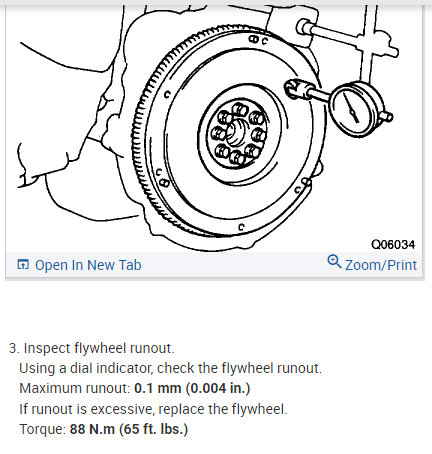 Q06034

Open In New Tab

Zoom/Print

3. Inspect flywheel runout.

Using a dial indicator, check the flywheel runout.

Maximum runout: 0.1 mm (0.004 in.)

If runout is excessive, replace the flywheel.

Torque: 88 N.m (65 ft. lbs.)