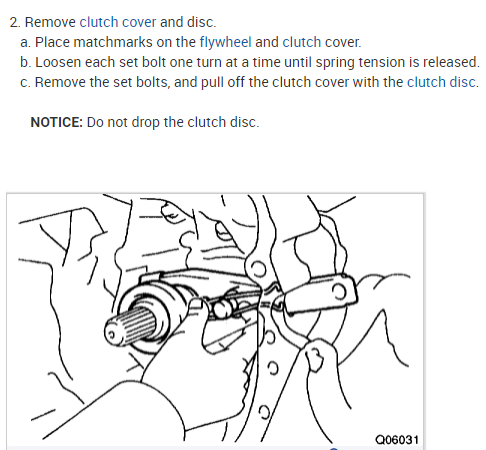 2. Remove clutch cover and disc.

a. Place matchmarks on the flywheel and clutch cover.

b. Loosen each set bolt one turn at a time until spring tension is released.

c. Remove the set bolts, and pull off the clutch cover with the clutch disc.

NOTICE: Do not drop the clutch disc.

Q06031