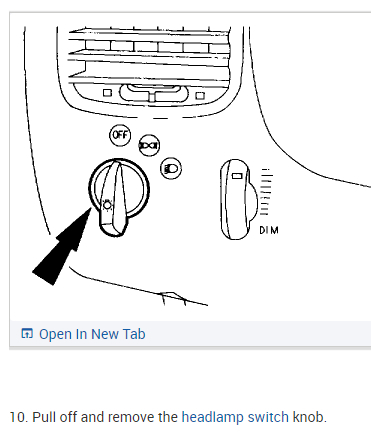 OFF

DIM

Open In New Tab

10. Pull off and remove the headlamp switch knob.