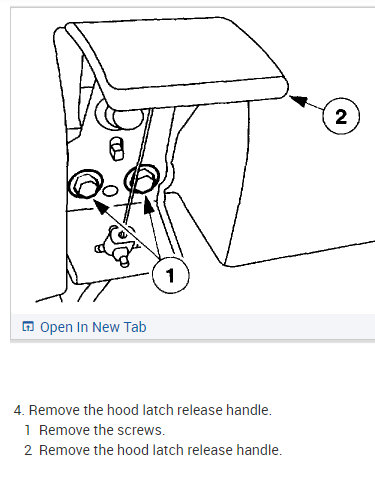 2

1

Open In New Tab

4. Remove the hood latch release handle.
1 Remove the screws.
2 Remove the hood latch release handle.