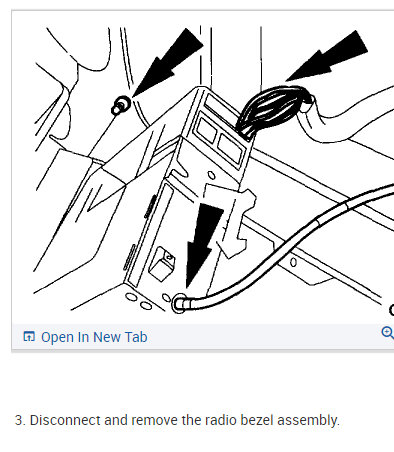 Open In New Tab

3. Disconnect and remove the radio bezel assembly.