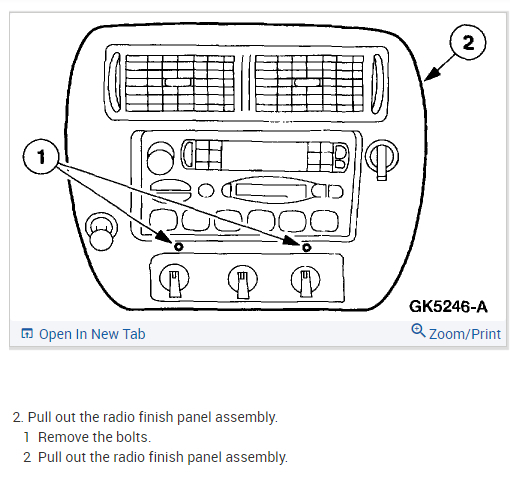 2

1

GK5246-A

Open In New Tab

Zoom/Print

2. Pull out the radio finish panel assembly.
1 Remove the bolts.
2 Pull out the radio finish panel assembly.