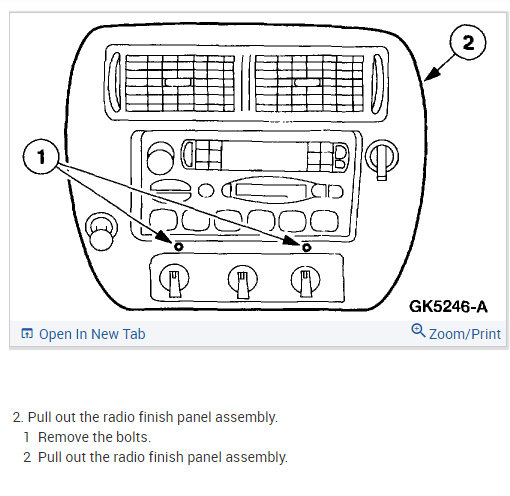 2

1

GK5246-A

Open In New Tab

Zoom/Print

2. Pull out the radio finish panel assembly.

1 Remove the bolts.

2 Pull out the radio finish panel assembly.