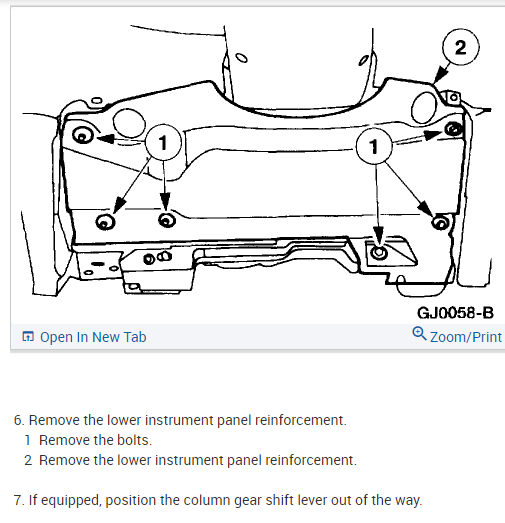 2

1

1

GJ0058-B

Open In New Tab

Zoom/Print

6. Remove the lower instrument panel reinforcement.
1 Remove the bolts.
2 Remove the lower instrument panel reinforcement.

7. If equipped, position the column gear shift lever out of the way.