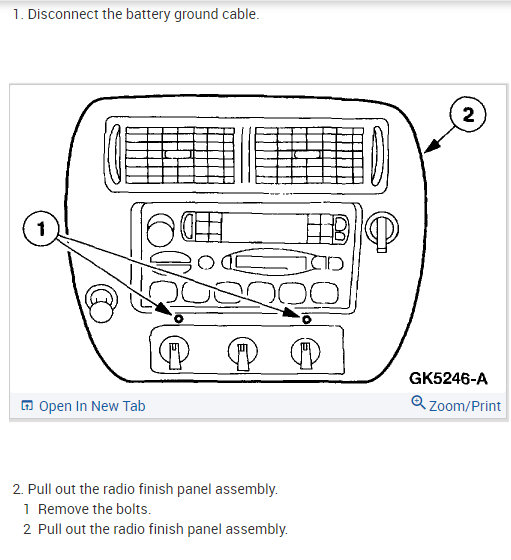 1. Disconnect the battery ground cable.

2

1

GK5246-A

Open In New Tab

Zoom/Print

2. Pull out the radio finish panel assembly.

1 Remove the bolts.

2 Pull out the radio finish panel assembly.