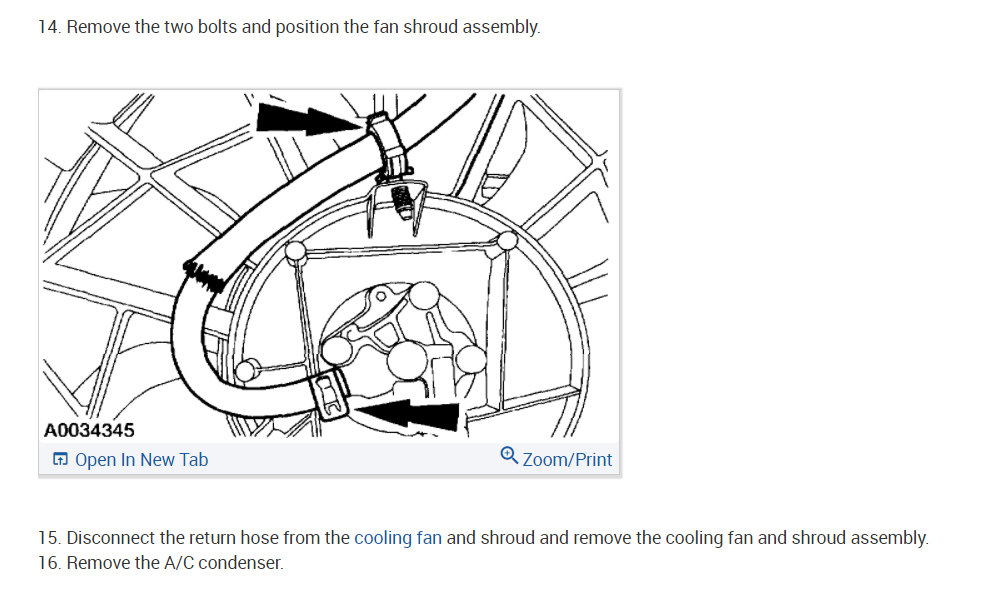 14. Remove the two bolts and position the fan shroud assembly.

A0034345

Open In New Tab

Zoom/Print

15. Disconnect the return hose from the cooling fan and shroud and remove the cooling fan and shroud assembly.
16. Remove the A/C condenser.