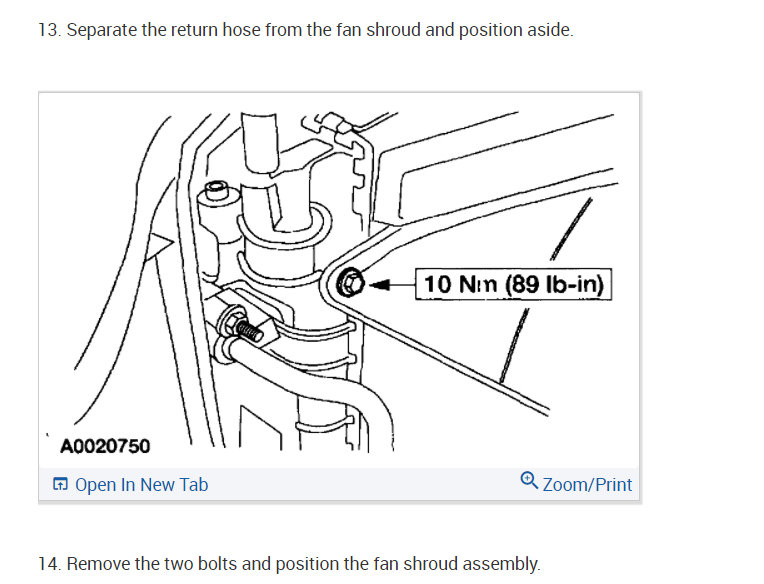 13. Separate the return hose from the fan shroud and position aside.

10 Nm (89 lb-in)

A0020750

Open In New Tab

Zoom/Print

14. Remove the two bolts and position the fan shroud assembly.