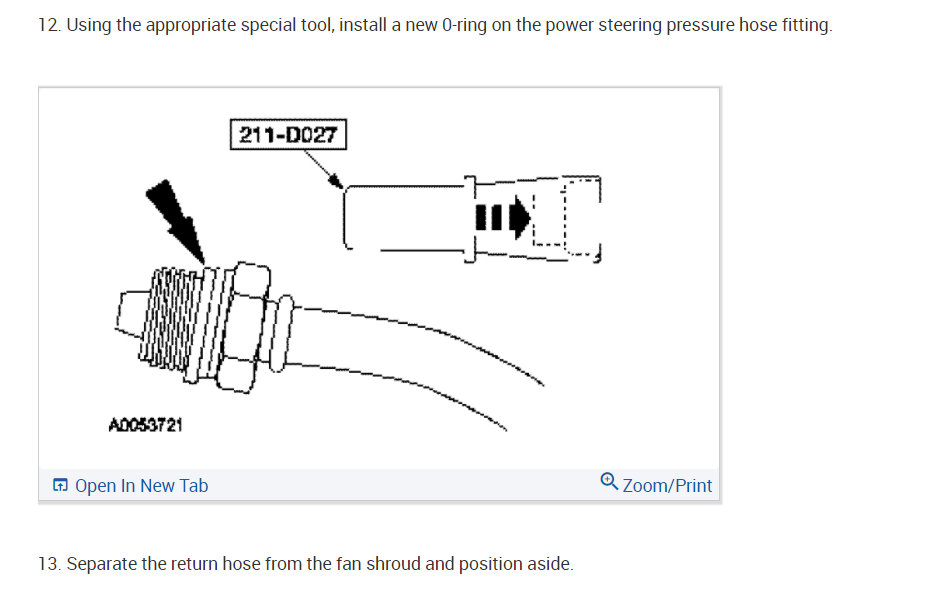 12. Using the appropriate special tool, install a new O-ring on the power steering pressure hose fitting.

211-D027

A0053721

Open In New Tab

Zoom/Print

13. Separate the return hose from the fan shroud and position aside.