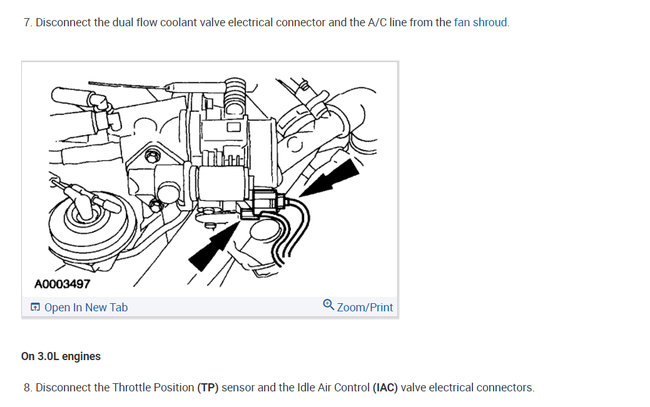 7. Disconnect the dual flow coolant valve electrical connector and the A/C line from the fan shroud.

A0003497

Open In New Tab

Zoom/Print

On 3.0L engines

8. Disconnect the Throttle Position (TP) sensor and the Idle Air Control (IAC) valve electrical connectors.