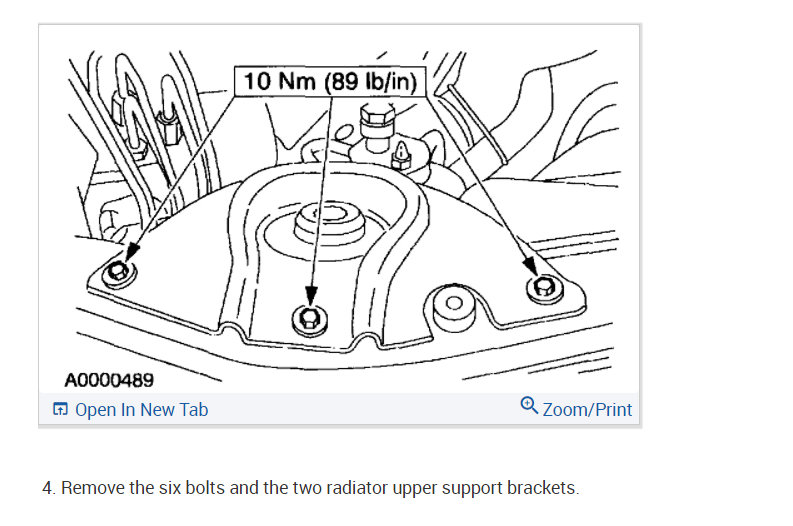 10 Nm (89 lb/in)

A0000489

Open In New Tab

Zoom/Print

4. Remove the six bolts and the two radiator upper support brackets.