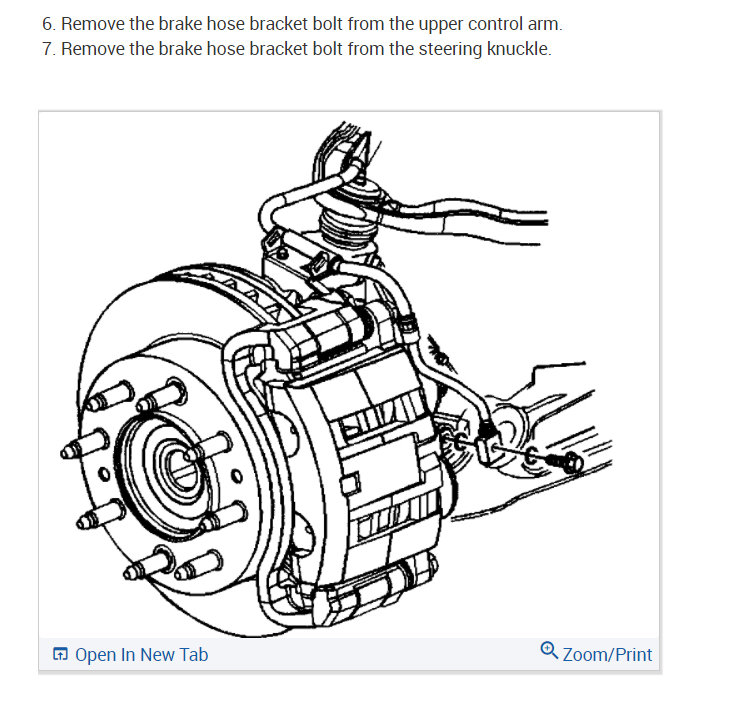 6. Remove the brake hose bracket bolt from the upper control arm.
7. Remove the brake hose bracket bolt from the steering knuckle.

Open In New Tab

Zoom/Print