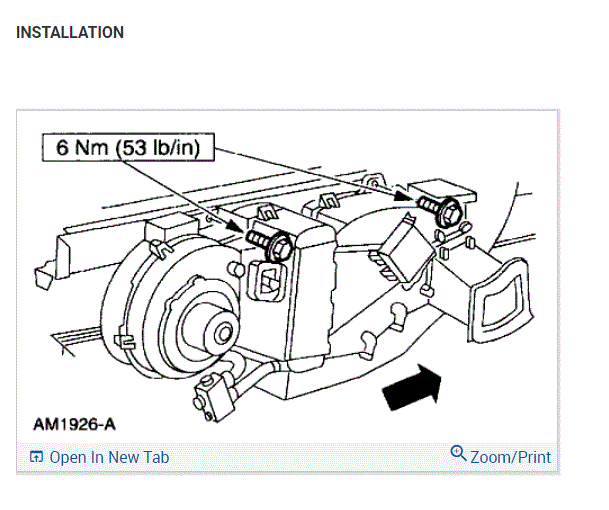 INSTALLATION

6 Nm (53 lb/in)

AM1926-A

Open In New Tab

Zoom/Print