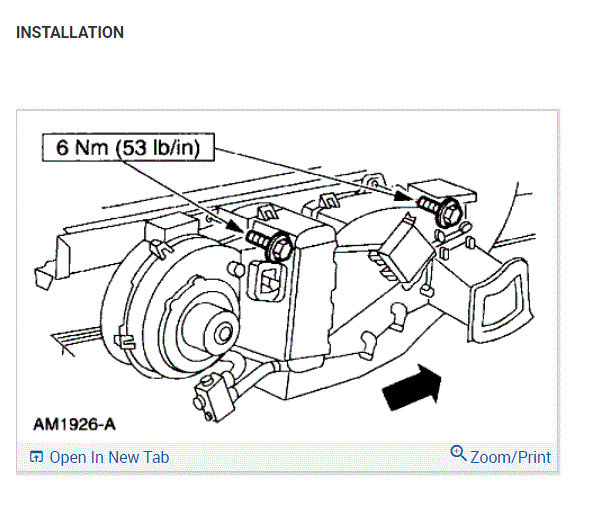 INSTALLATION

6 Nm (53 lb/in)

AM1926-A

Open In New Tab

Zoom/Print