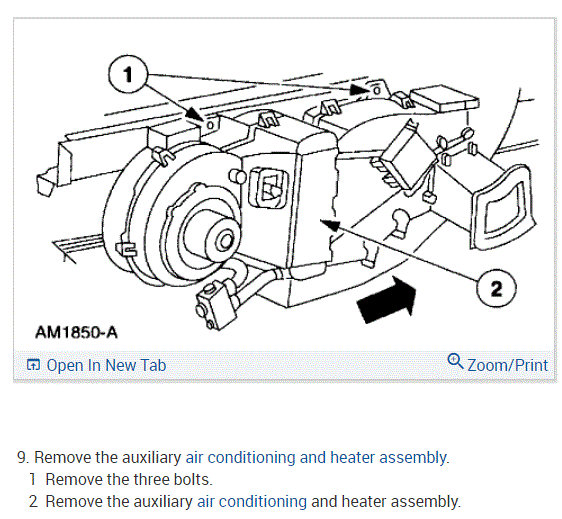 1

2

AM1850-A

Open In New Tab

Zoom/Print

9. Remove the auxiliary air conditioning and heater assembly.

1 Remove the three bolts.

2 Remove the auxiliary air conditioning and heater assembly.