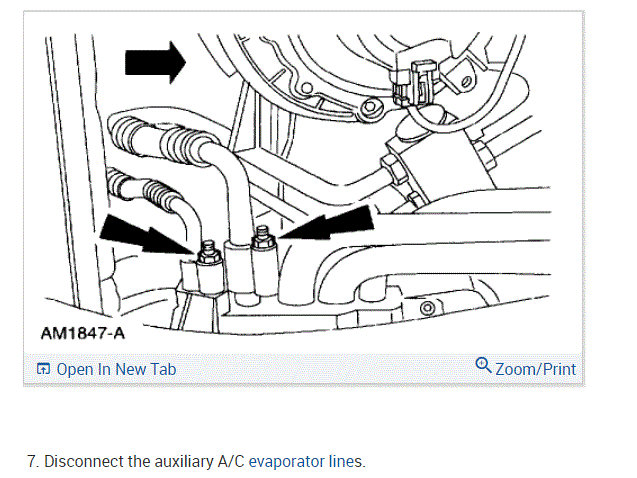 AM1847-A

Open In New Tab

Zoom/Print

7. Disconnect the auxiliary A/C evaporator lines.