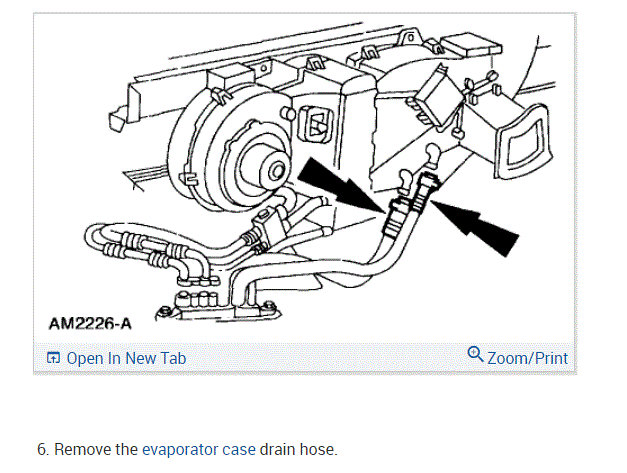 AM2226-A

Open In New Tab

Zoom/Print

6. Remove the evaporator case drain hose.