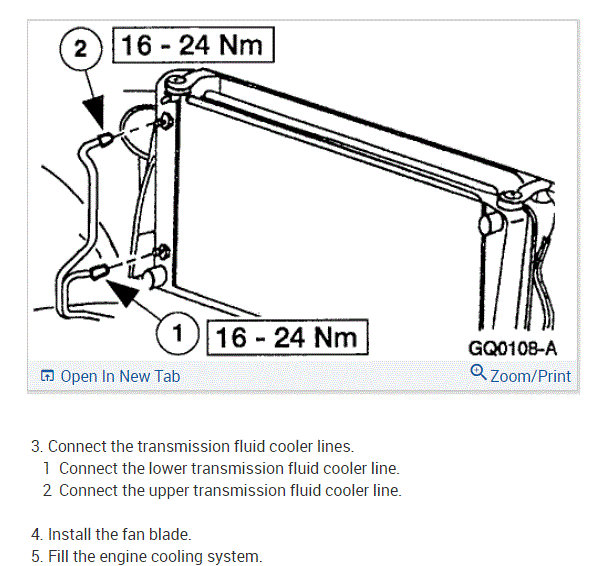 2 16 - 24 Nm

1 16 - 24 Nm

GQ0108-A

Open In New Tab

Zoom/Print

3. Connect the transmission fluid cooler lines.
1 Connect the lower transmission fluid cooler line.
2 Connect the upper transmission fluid cooler line.

4. Install the fan blade.
5. Fill the engine cooling system.