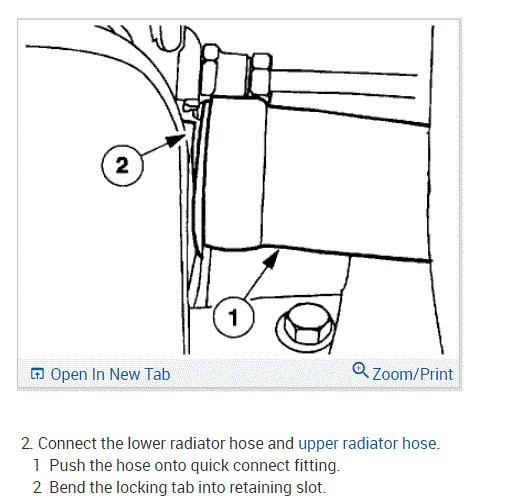 2

1

Open In New Tab

Zoom/Print

2. Connect the lower radiator hose and upper radiator hose.
1 Push the hose onto quick connect fitting.
2 Bend the locking tab into retaining slot.