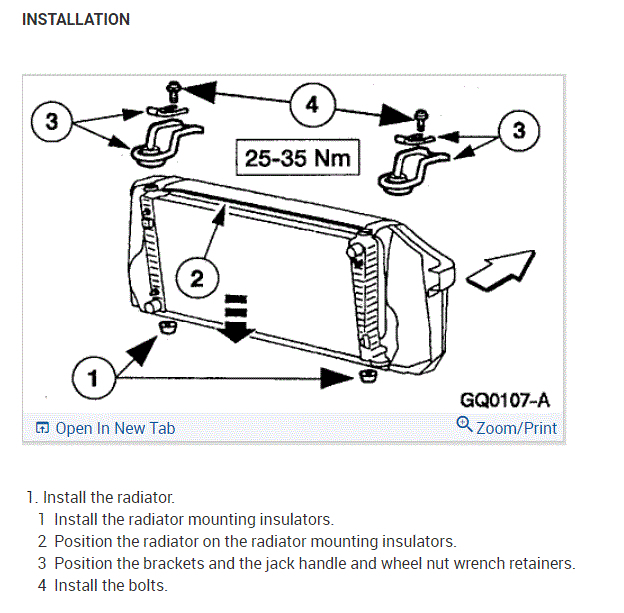 INSTALLATION

3
4
3
25-35 Nm
2
1
GQ0107-A

Open In New Tab
Zoom/Print

1. Install the radiator.
1 Install the radiator mounting insulators.
2 Position the radiator on the radiator mounting insulators.
3 Position the brackets and the jack handle and wheel nut wrench retainers.
4 Install the bolts.