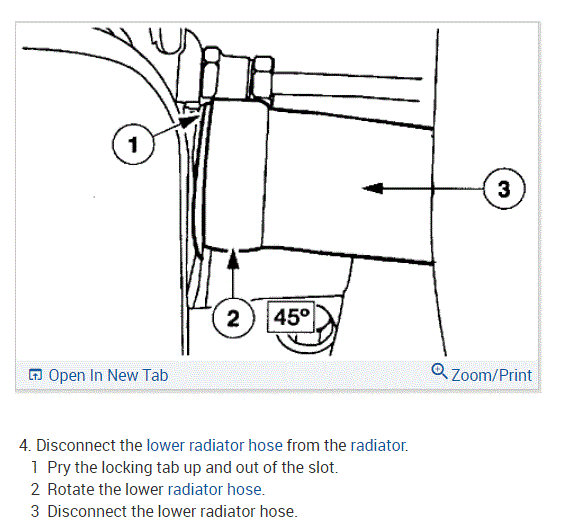 1

3

2

45°

Open In New Tab

Zoom/Print

4. Disconnect the lower radiator hose from the radiator.

1 Pry the locking tab up and out of the slot.

2 Rotate the lower radiator hose.

3 Disconnect the lower radiator hose.