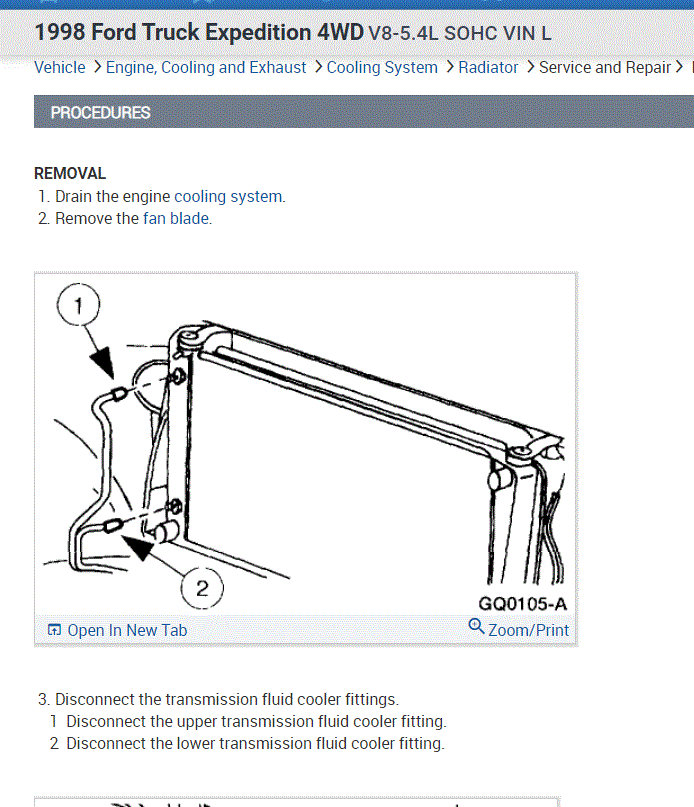 1998 Ford Truck Expedition 4WD V8-5.4L SOHC VIN L

Vehicle > Engine, Cooling and Exhaust > Cooling System > Radiator > Service and Repair >

PROCEDURES

REMOVAL
1. Drain the engine cooling system.
2. Remove the fan blade.

1

2

GQ0105-A

Open In New Tab

Zoom/Print

3. Disconnect the transmission fluid cooler fittings.
1 Disconnect the upper transmission fluid cooler fitting.
2 Disconnect the lower transmission fluid cooler fitting.