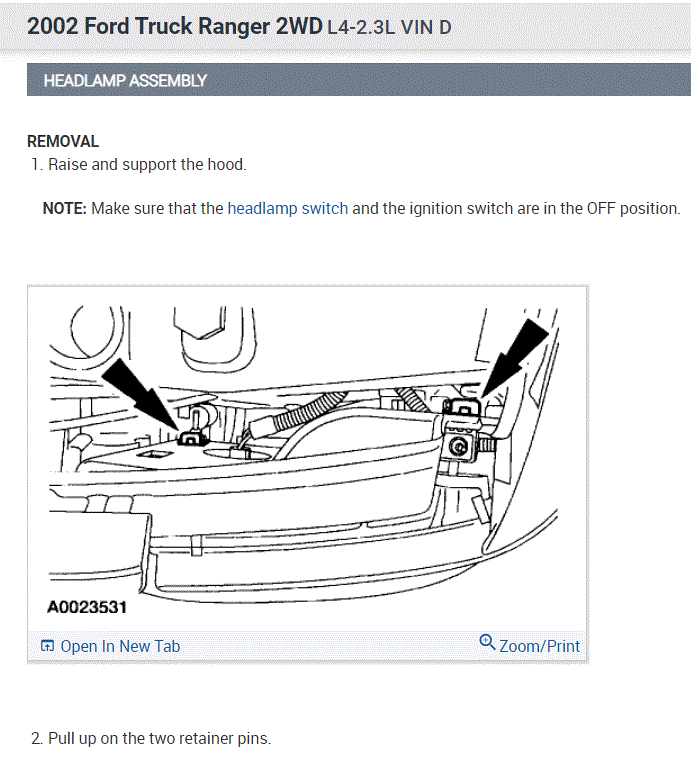 2002 Ford Truck Ranger 2WD L4-2.3L VIN D

HEADLAMP ASSEMBLY

REMOVAL

1. Raise and support the hood.

NOTE: Make sure that the headlamp switch and the ignition switch are in the OFF position.

A0023531

Open In New Tab

Zoom/Print

2. Pull up on the two retainer pins.