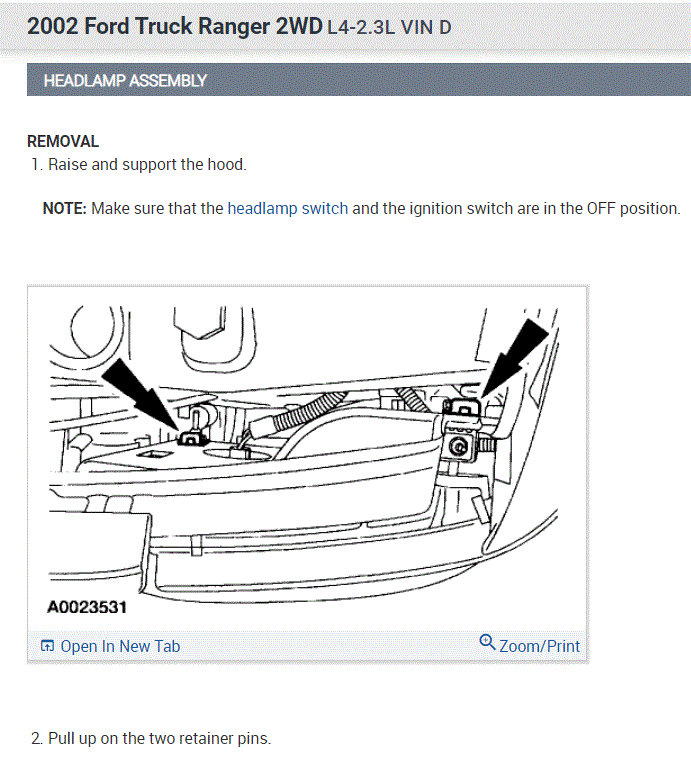 2002 Ford Truck Ranger 2WD L4-2.3L VIN D

HEADLAMP ASSEMBLY

REMOVAL

1. Raise and support the hood.

NOTE: Make sure that the headlamp switch and the ignition switch are in the OFF position.

A0023531

Open In New Tab

Zoom/Print

2. Pull up on the two retainer pins.