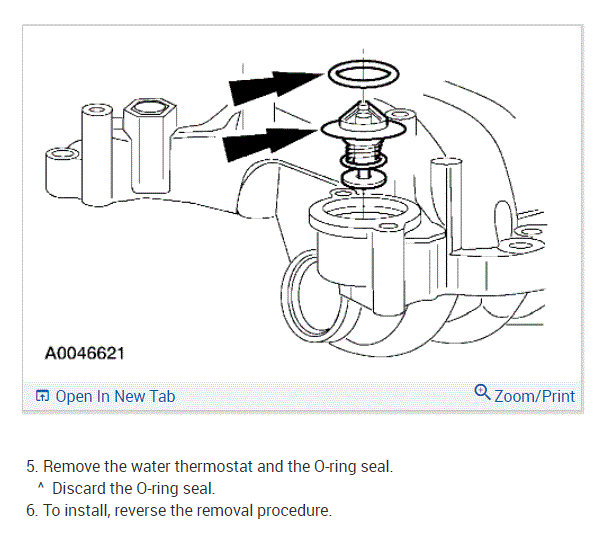 A0046621

Open In New Tab

Zoom/Print

5. Remove the water thermostat and the O-ring seal.
^ Discard the O-ring seal.
6. To install, reverse the removal procedure.