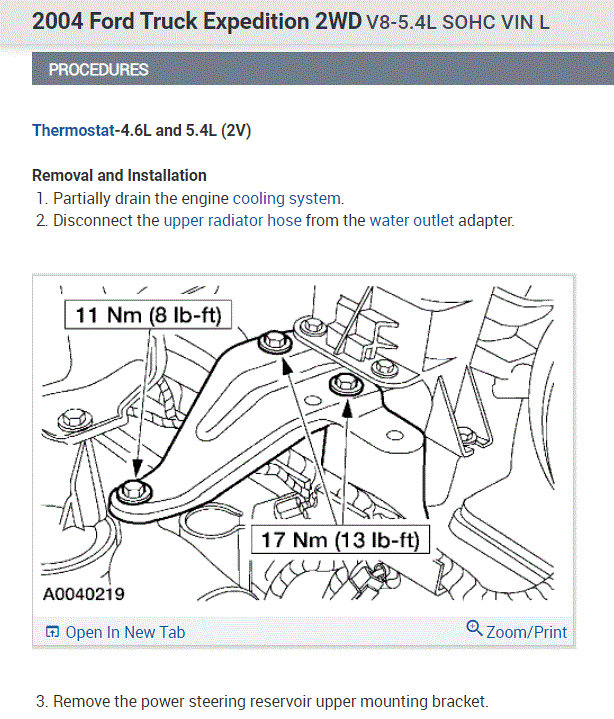 2004 Ford Truck Expedition 2WD V8-5.4L SOHC VIN L

PROCEDURES

Thermostat-4.6L and 5.4L (2V)

Removal and Installation
1. Partially drain the engine cooling system.
2. Disconnect the upper radiator hose from the water outlet adapter.

11 Nm (8 lb-ft)

17 Nm (13 lb-ft)

A0040219

Open In New Tab

Zoom/Print

3. Remove the power steering reservoir upper mounting bracket.