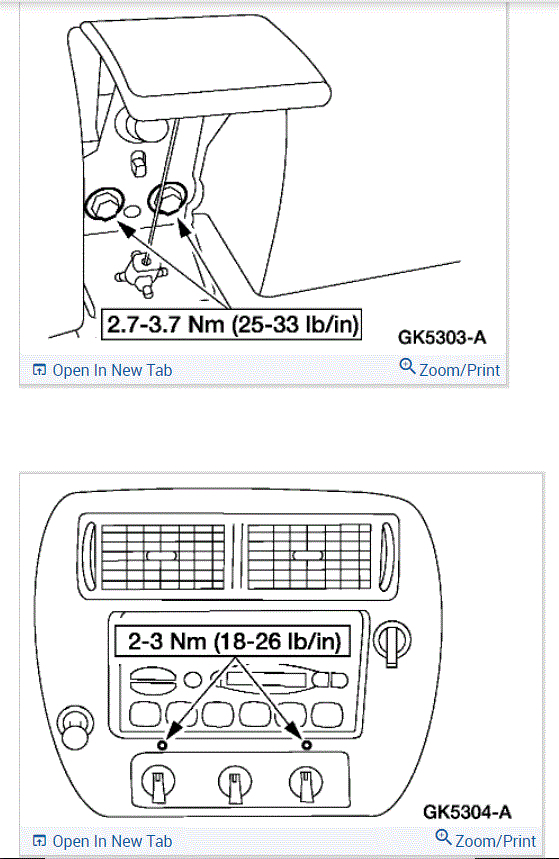 2.7-3.7 Nm (25-33 lb/in)

GK5303-A

Open In New Tab

Zoom/Print

2-3 Nm (18-26 lb/in)

GK5304-A

Open In New Tab

Zoom/Print