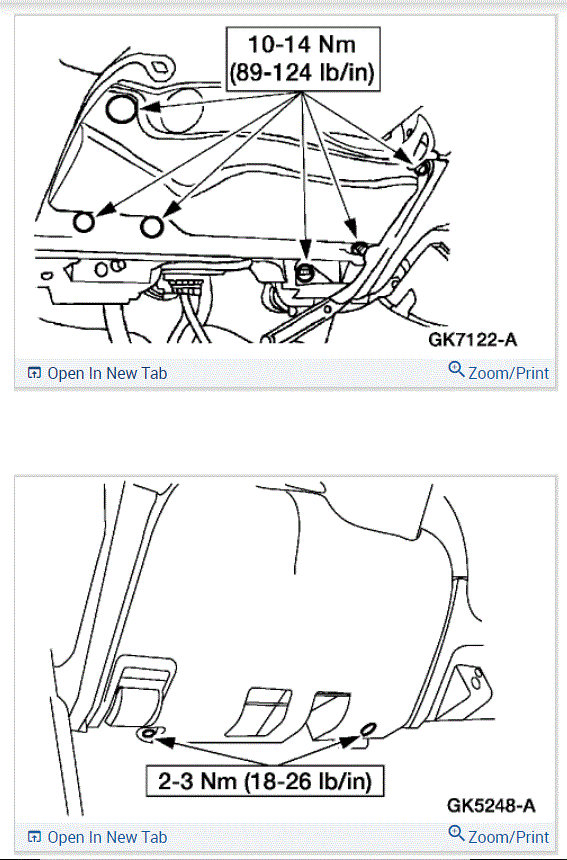 10-14 Nm
(89-124 lb/in)

GK7122-A

Open In New Tab

Zoom/Print

2-3 Nm (18-26 lb/in)

GK5248-A

Open In New Tab

Zoom/Print