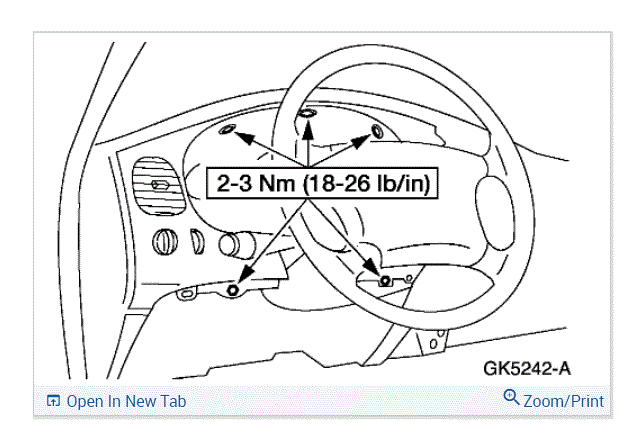 2-3 Nm (18-26 lb/in)

GK5242-A

Open In New Tab

Zoom/Print