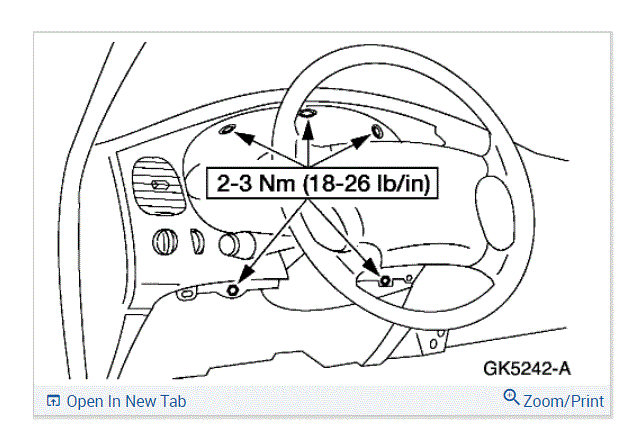 2-3 Nm (18-26 lb/in)

GK5242-A

Open In New Tab

Zoom/Print