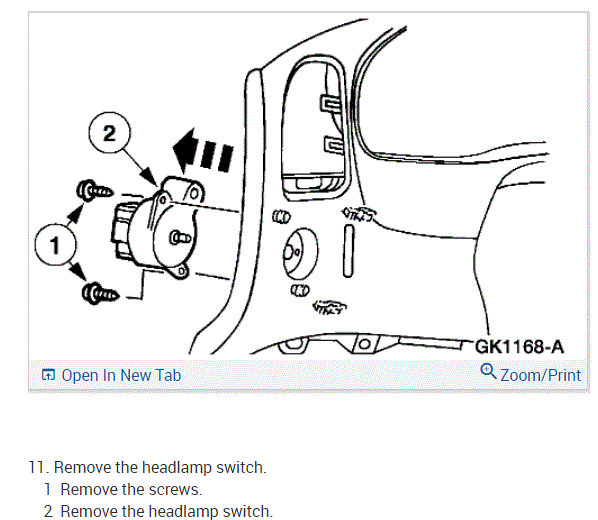 2

1

GK1168-A

Open In New Tab

Zoom/Print

11. Remove the headlamp switch.

1 Remove the screws.

2 Remove the headlamp switch.