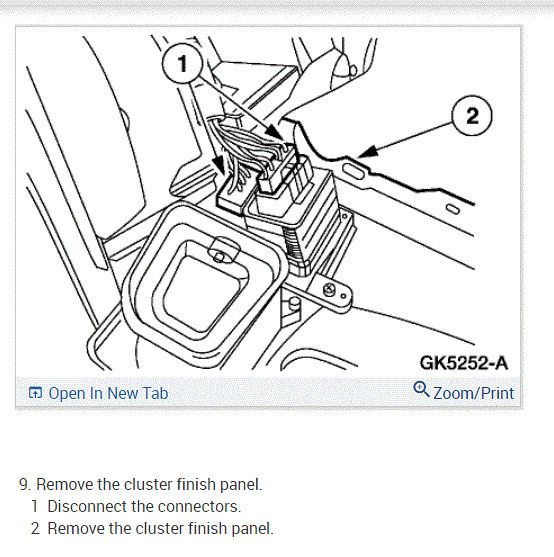 1

2

GK5252-A

Open In New Tab

Zoom/Print

9. Remove the cluster finish panel.
1 Disconnect the connectors.
2 Remove the cluster finish panel.