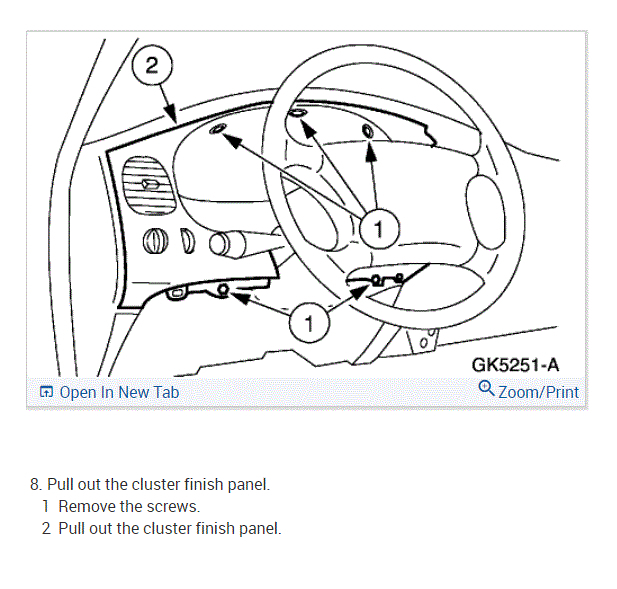 2

1

1

GK5251-A

Open In New Tab

Zoom/Print

8. Pull out the cluster finish panel.
1 Remove the screws.
2 Pull out the cluster finish panel.