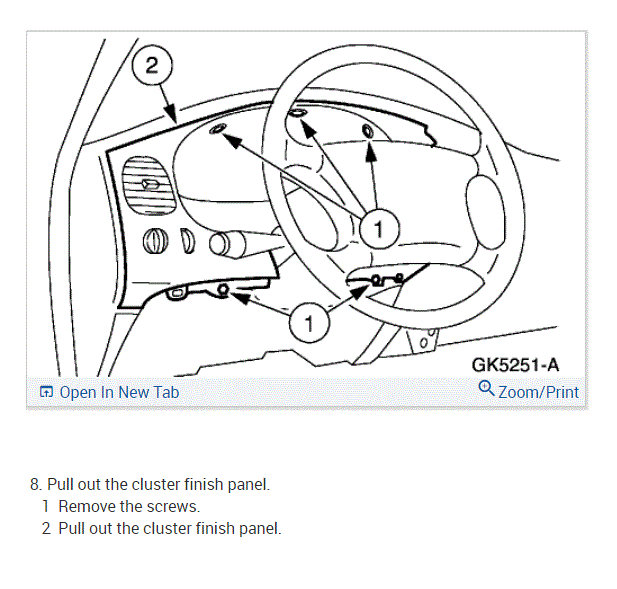 2

1

1

GK5251-A

Open In New Tab

Zoom/Print

8. Pull out the cluster finish panel.
1 Remove the screws.
2 Pull out the cluster finish panel.