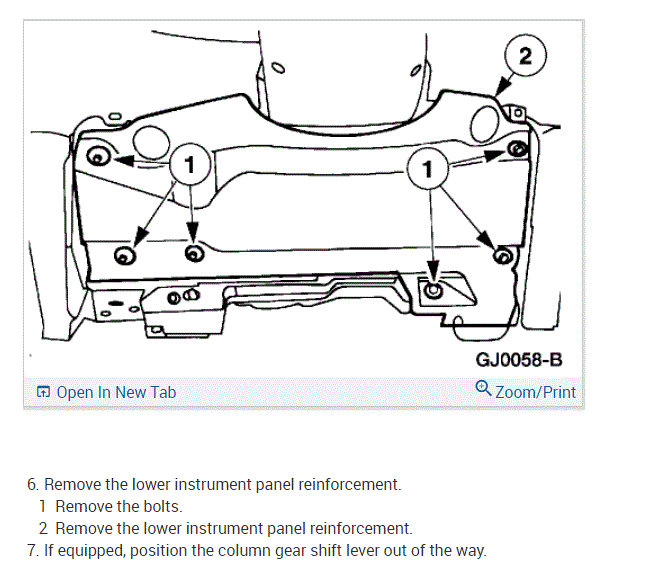 2

1

1

GJ0058-B

Open In New Tab

Zoom/Print

6. Remove the lower instrument panel reinforcement.
1 Remove the bolts.
2 Remove the lower instrument panel reinforcement.
7. If equipped, position the column gear shift lever out of the way.