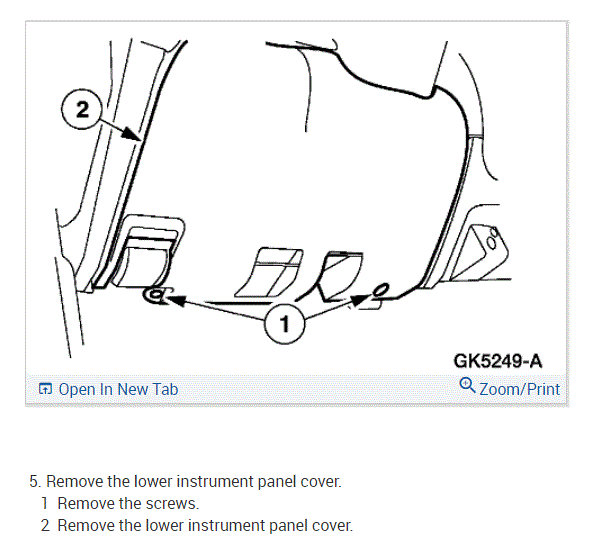 2

1

GK5249-A

Open In New Tab

Zoom/Print

5. Remove the lower instrument panel cover.
1 Remove the screws.
2 Remove the lower instrument panel cover.