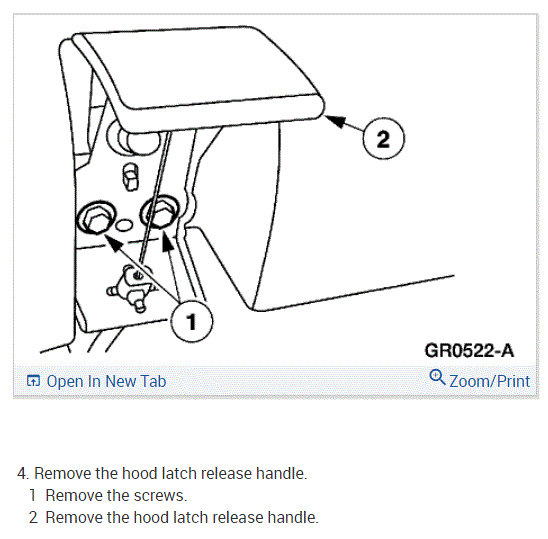 2

1

GR0522-A

Open In New Tab

Zoom/Print

4. Remove the hood latch release handle.
1 Remove the screws.
2 Remove the hood latch release handle.